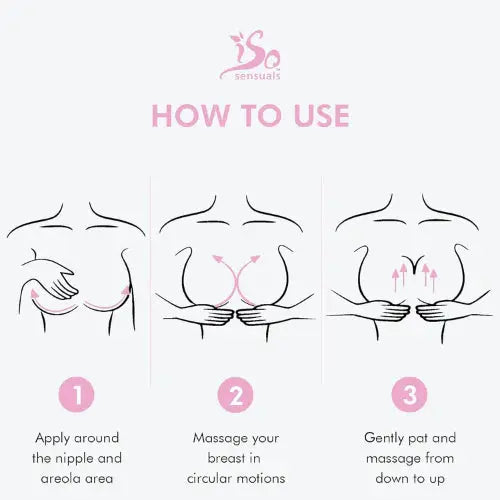 iSo sensuals

HOW TO USE

1

Apply around the nipple and areola area

2

Massage your breast in circular motions

3

Gently pat and massage from down to up